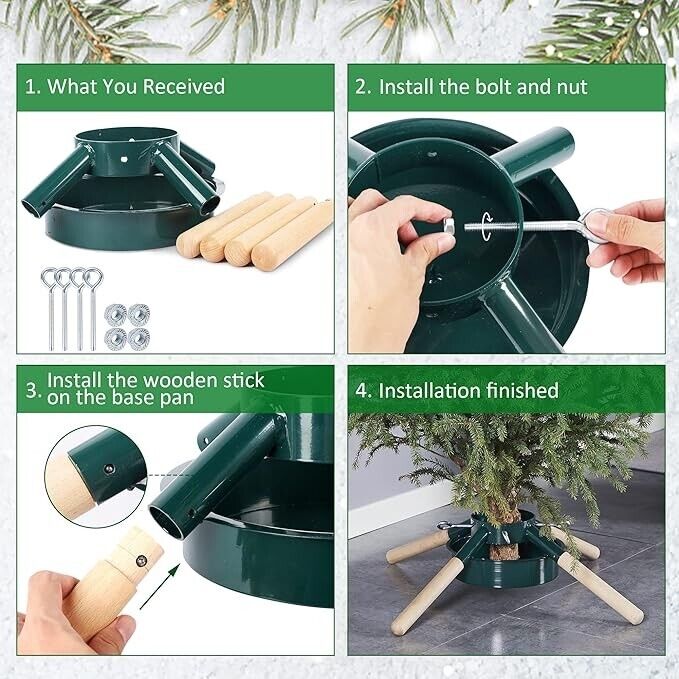 1. What You Received

2. Install the bolt and nut

3. Install the wooden stick on the base pan

4. Installation finished