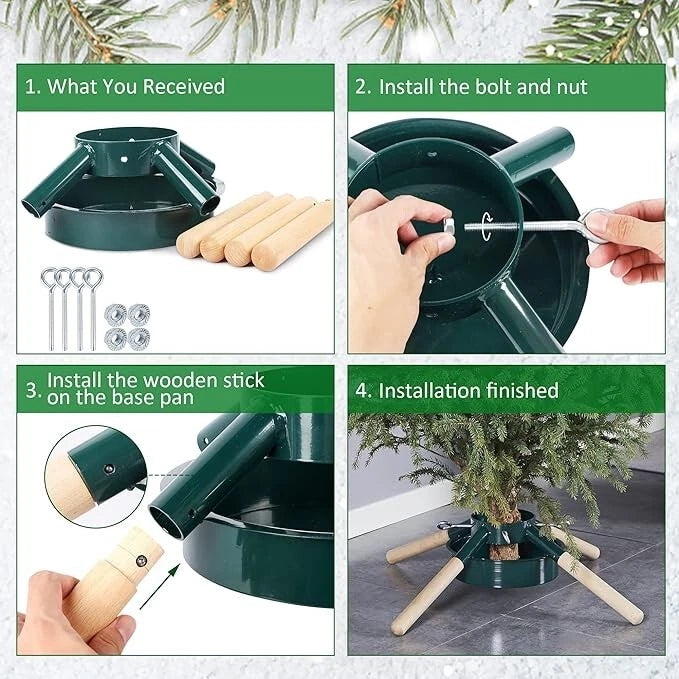 1. What You Received

2. Install the bolt and nut

3. Install the wooden stick on the base pan

4. Installation finished